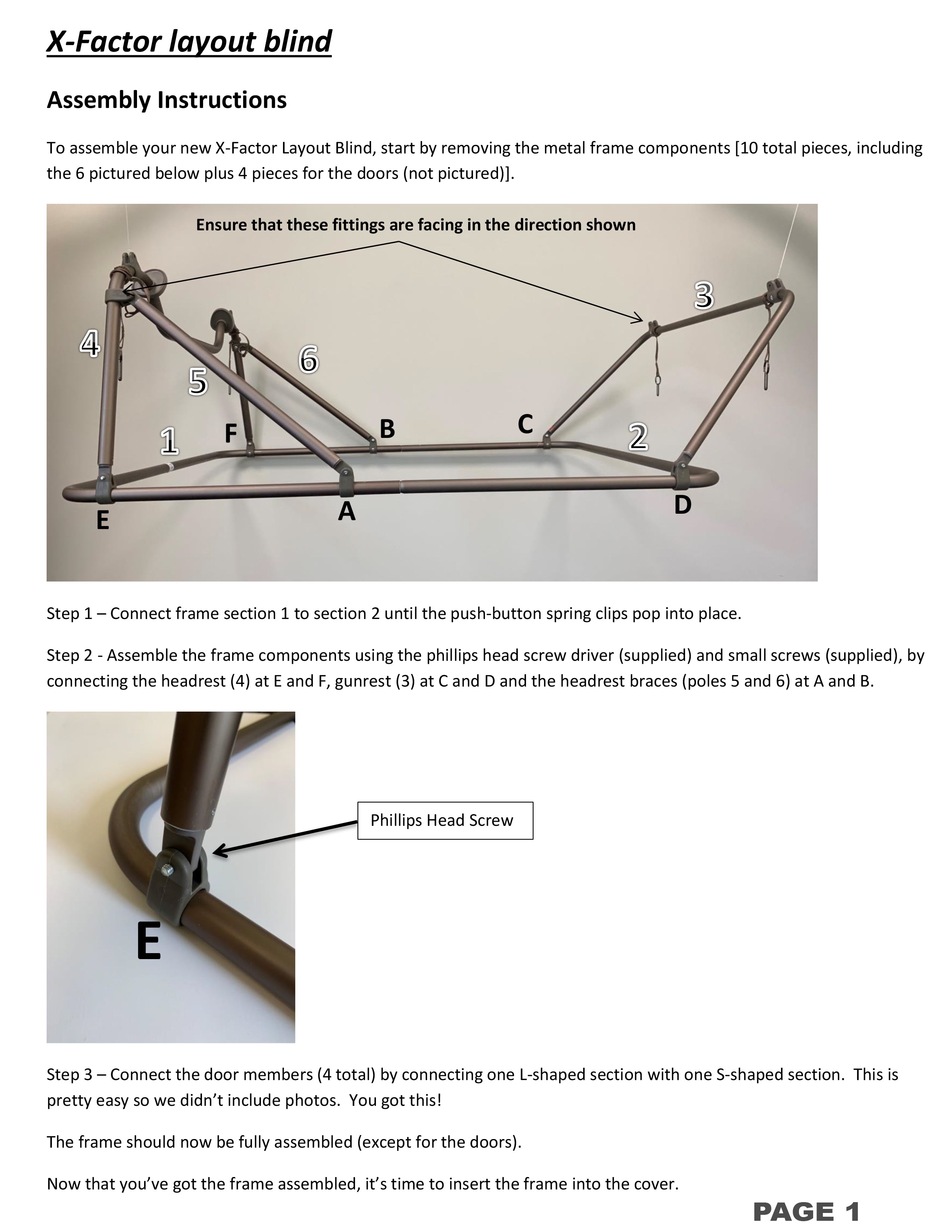 X-Factor layout blind

Assembly Instructions

To assemble your new X-Factor Layout Blind, start by removing the metal frame components [10 total pieces, including the 6 pictured below plus 4 pieces for the doors (not pictured)].

Ensure that these fittings are facing in the direction shown

3
4
6
5
B
C
1
F
2
D
E
A

Step 1 – Connect frame section 1 to section 2 until the push-button spring clips pop into place.

Step 2 - Assemble the frame components using the phillips head screw driver (supplied) and small screws (supplied), by connecting the headrest (4) at E and F, gunrest (3) at C and D and the headrest braces (poles 5 and 6) at A and B.

Phillips Head Screw

E

Step 3 – Connect the door members (4 total) by connecting one L-shaped section with one S-shaped section. This is pretty easy so we didn't include photos. You got this!

The frame should now be fully assembled (except for the doors).

Now that you've got the frame assembled, it's time to insert the frame into the cover.

PAGE 1